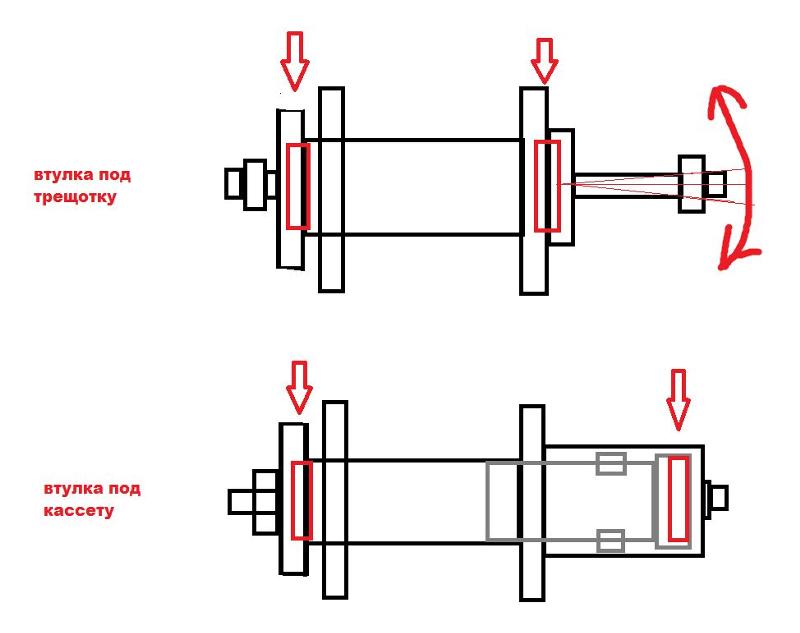 втулка под трещотку

втулка под кассету