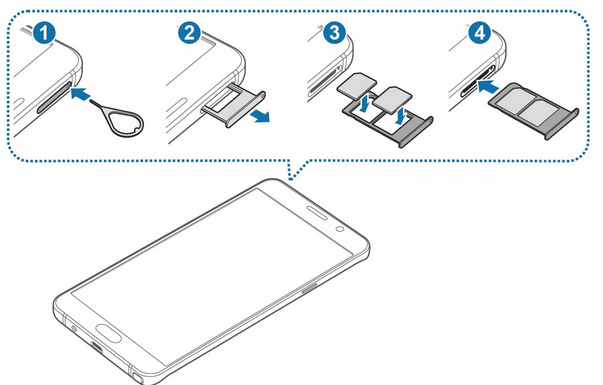 1
2
3
4